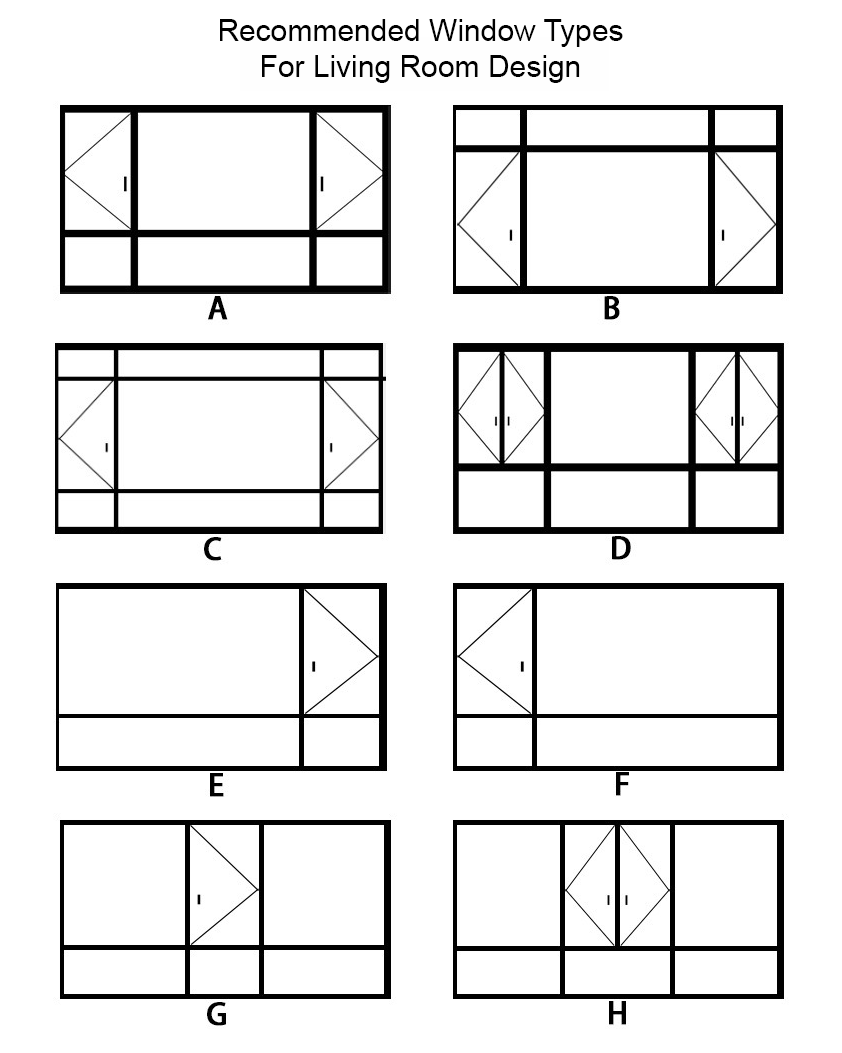 Recommended Window Types
For Living Room Design

A

B

C

D

E

F

G

H